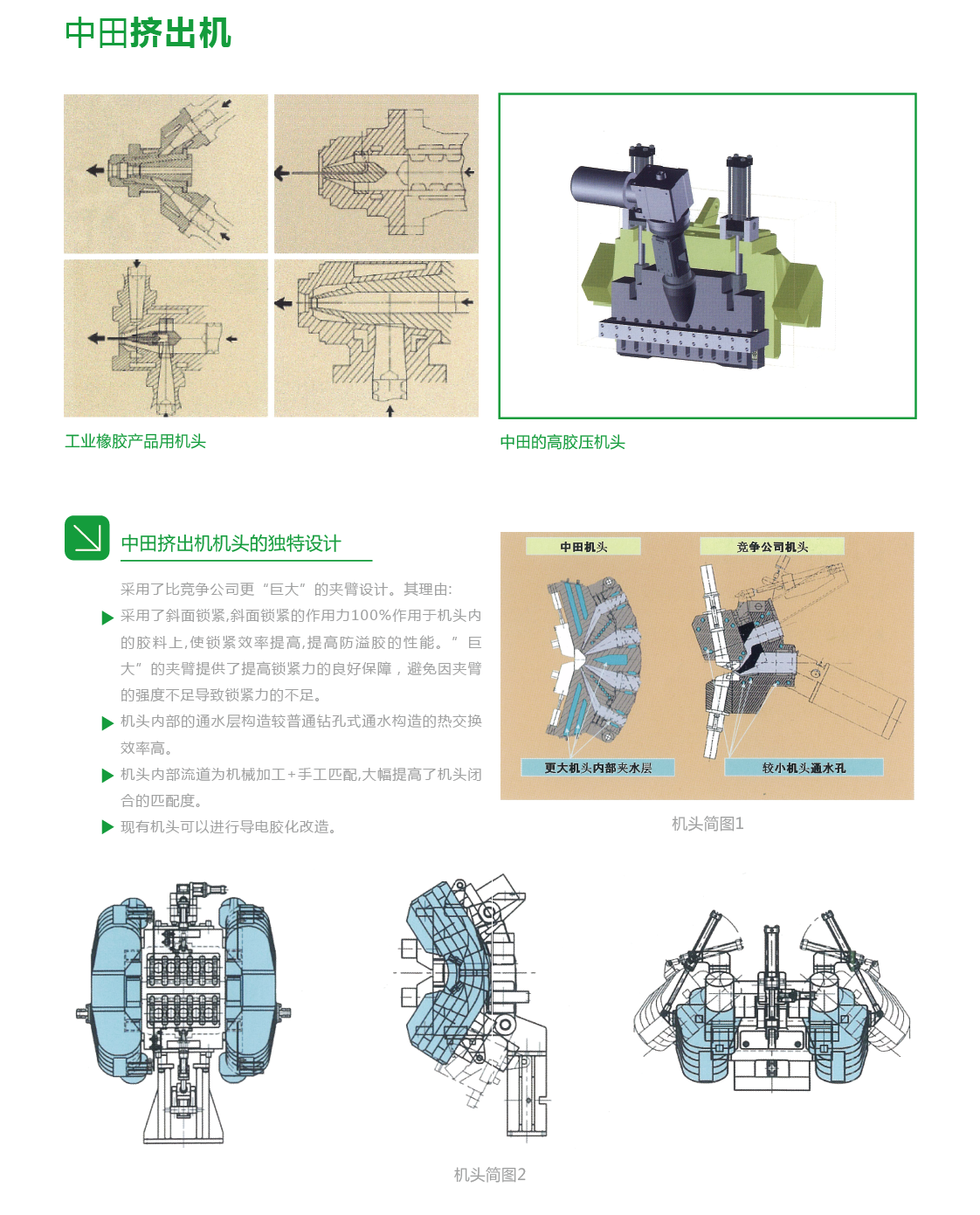 中田挤出机

工业橡胶产品用机头

中田的高胶压机头

中田挤出机机头的独特设计

采用了比竞争公司更“巨大”的夹臂设计。其理由:

▶ 采用了斜面锁紧,斜面锁紧的作用力100%作用于机头内的胶料上,使锁紧效率提高,提高防溢胶的性能。”巨大”的夹臂提供了提高锁紧力的良好保障，避免因夹臂的强度不足导致锁紧力的不足。

▶ 机头内部的通水层构造较普通钻孔式通水构造的热交换效率高。

▶ 机头内部流道为机械加工+手工匹配,大幅提高了机头闭合的匹配度。

▶ 现有机头可以进行导电胶化改造。

中田机头

竞争公司机头

更大机头内部夹水层

较小机头通水孔

机头简图1

机头简图2